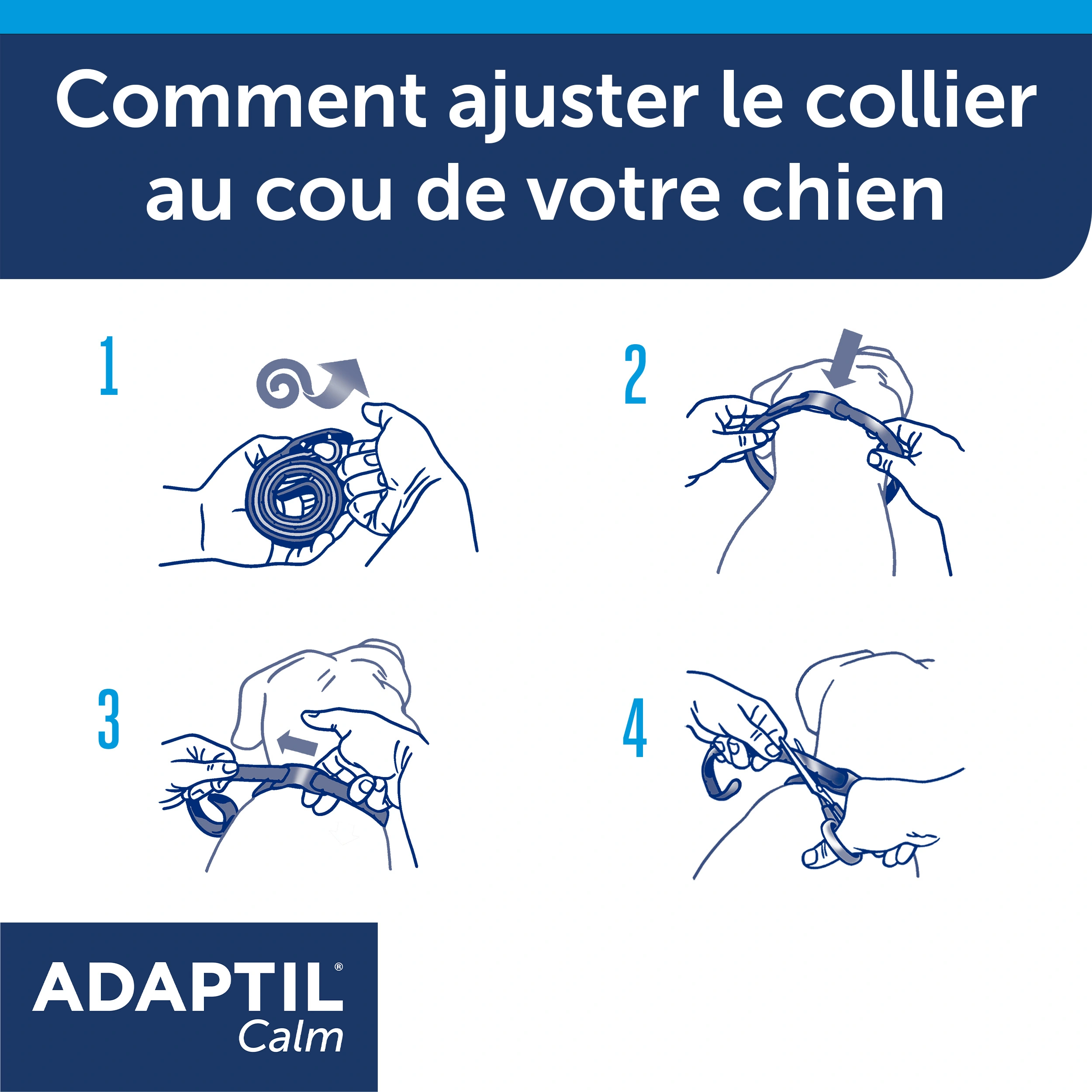 Comment ajuster le collier au cou de votre chien

1

2

3

4

ADAPTIL®
Calm