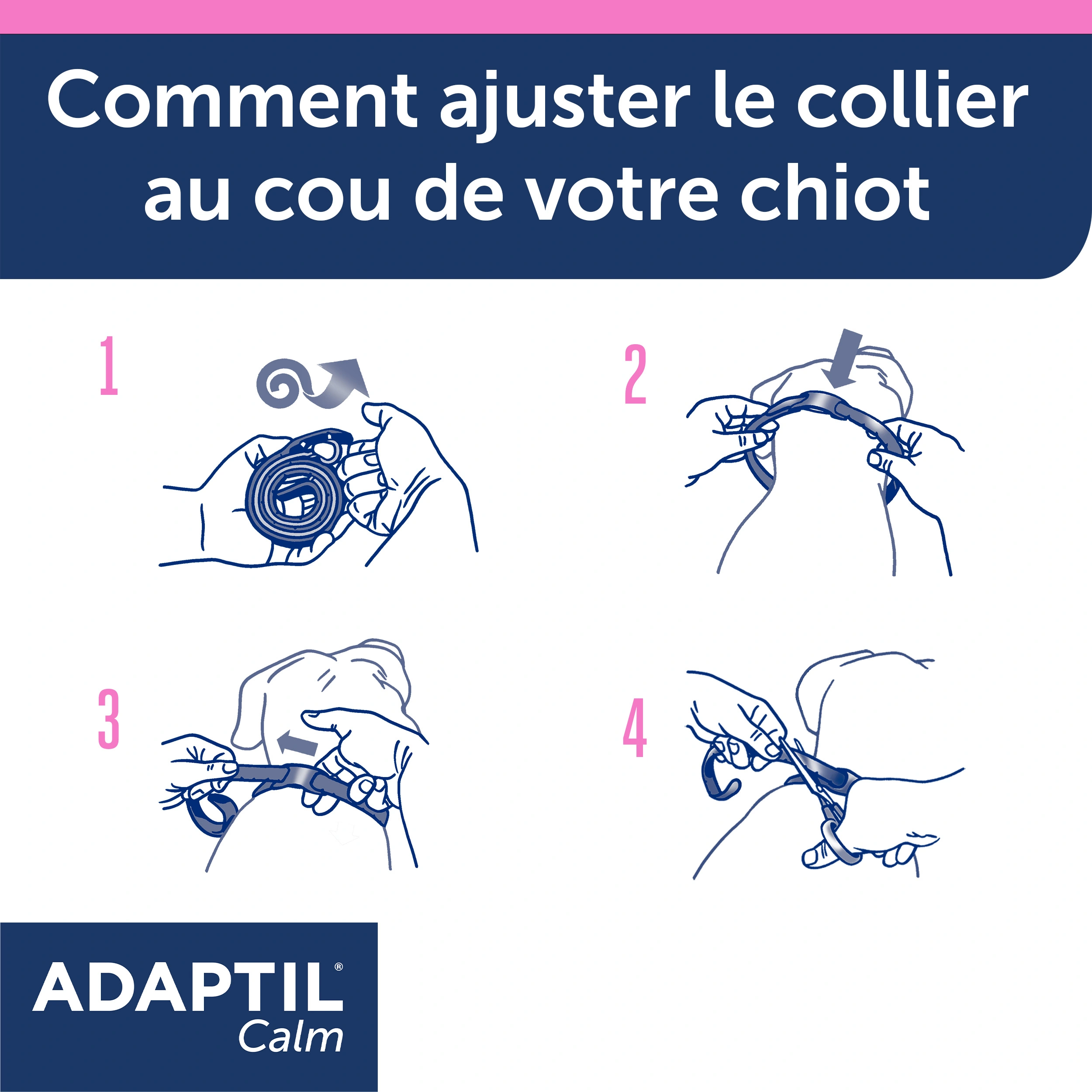 Comment ajuster le collier au cou de votre chiot

1

2

3

4

ADAPTIL®
Calm